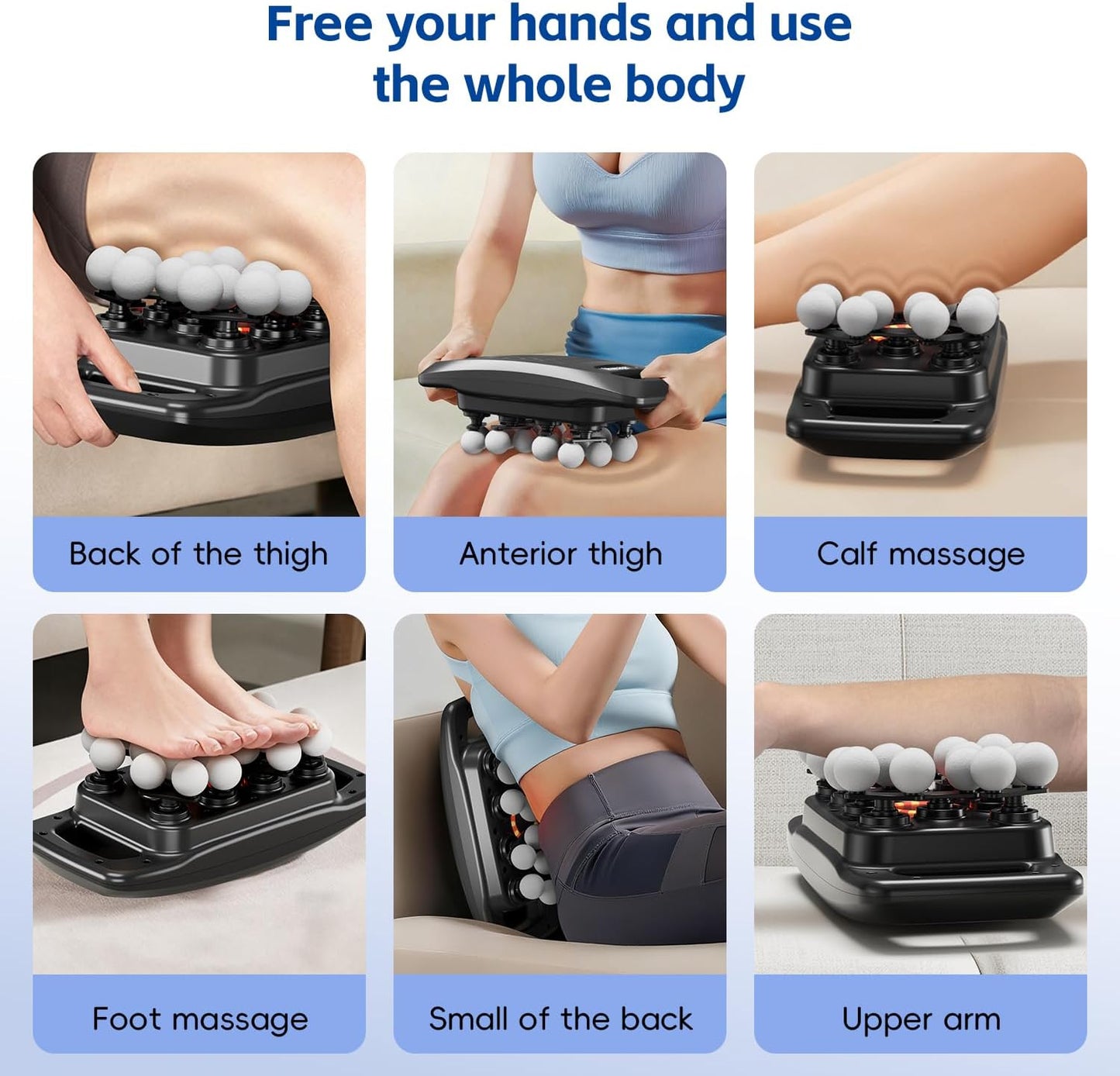 Free your hands and use the whole body

Back of the thigh

Anterior thigh

Calf massage

Foot massage

Small of the back

Upper arm