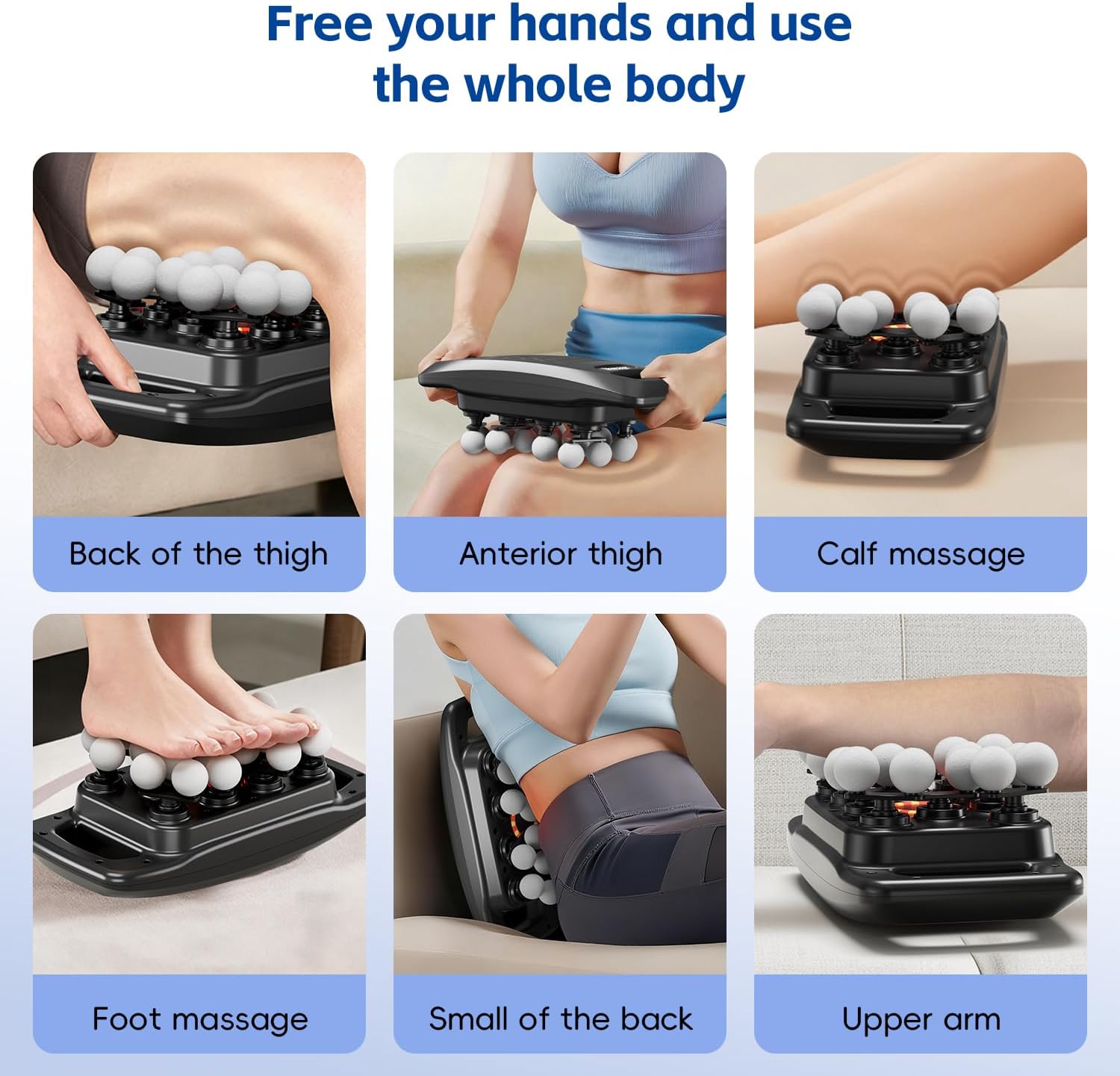 Free your hands and use the whole body

Back of the thigh

Anterior thigh

Calf massage

Foot massage

Small of the back

Upper arm